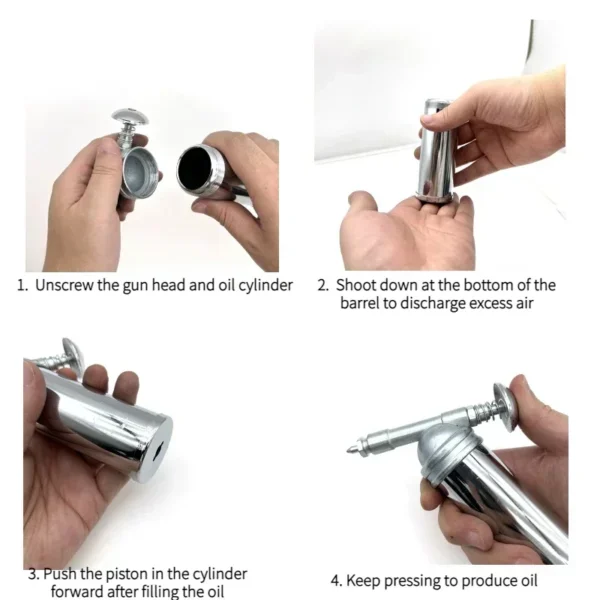 1. Unscrew the gun head and oil cylinder

2. Shoot down at the bottom of the barrel to discharge excess air

3. Push the piston in the cylinder forward after filling the oil

4. Keep pressing to produce oil